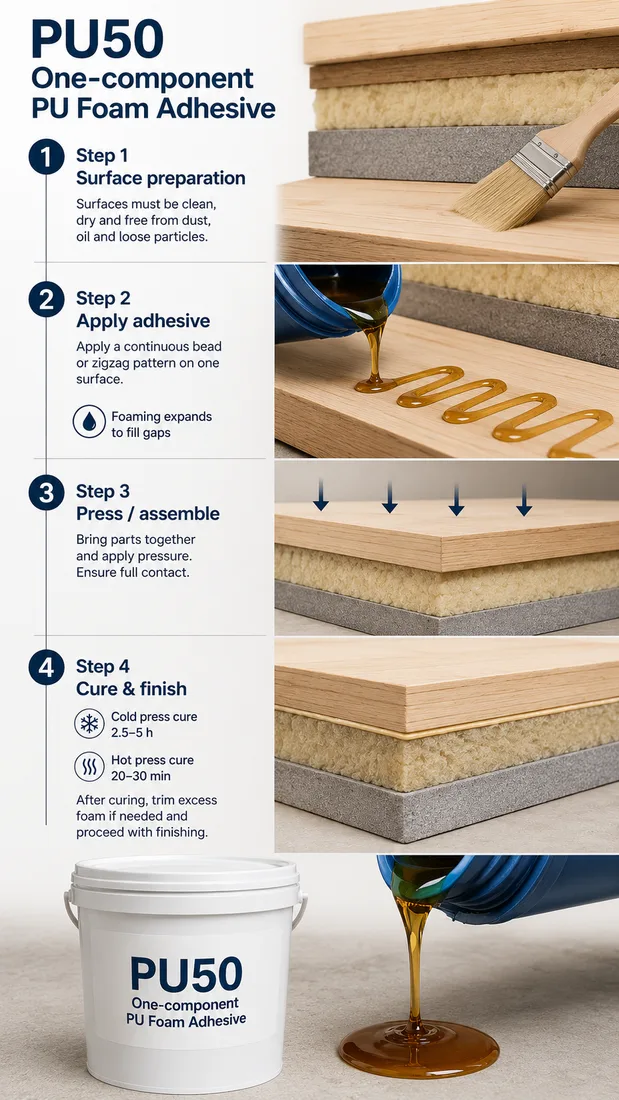 PU50
One-component PU Foam Adhesive

1
Step 1
Surface preparation
Surfaces must be clean, dry and free from dust, oil and loose particles.

2
Step 2
Apply adhesive
Apply a continuous bead or zigzag pattern on one surface.
Foaming expands to fill gaps

3
Step 3
Press / assemble
Bring parts together and apply pressure. Ensure full contact.

4
Step 4
Cure & finish
Cold press cure 2.5–5 h
Hot press cure 20–30 min
After curing, trim excess foam if needed and proceed with finishing.

PU50
One-component PU Foam Adhesive