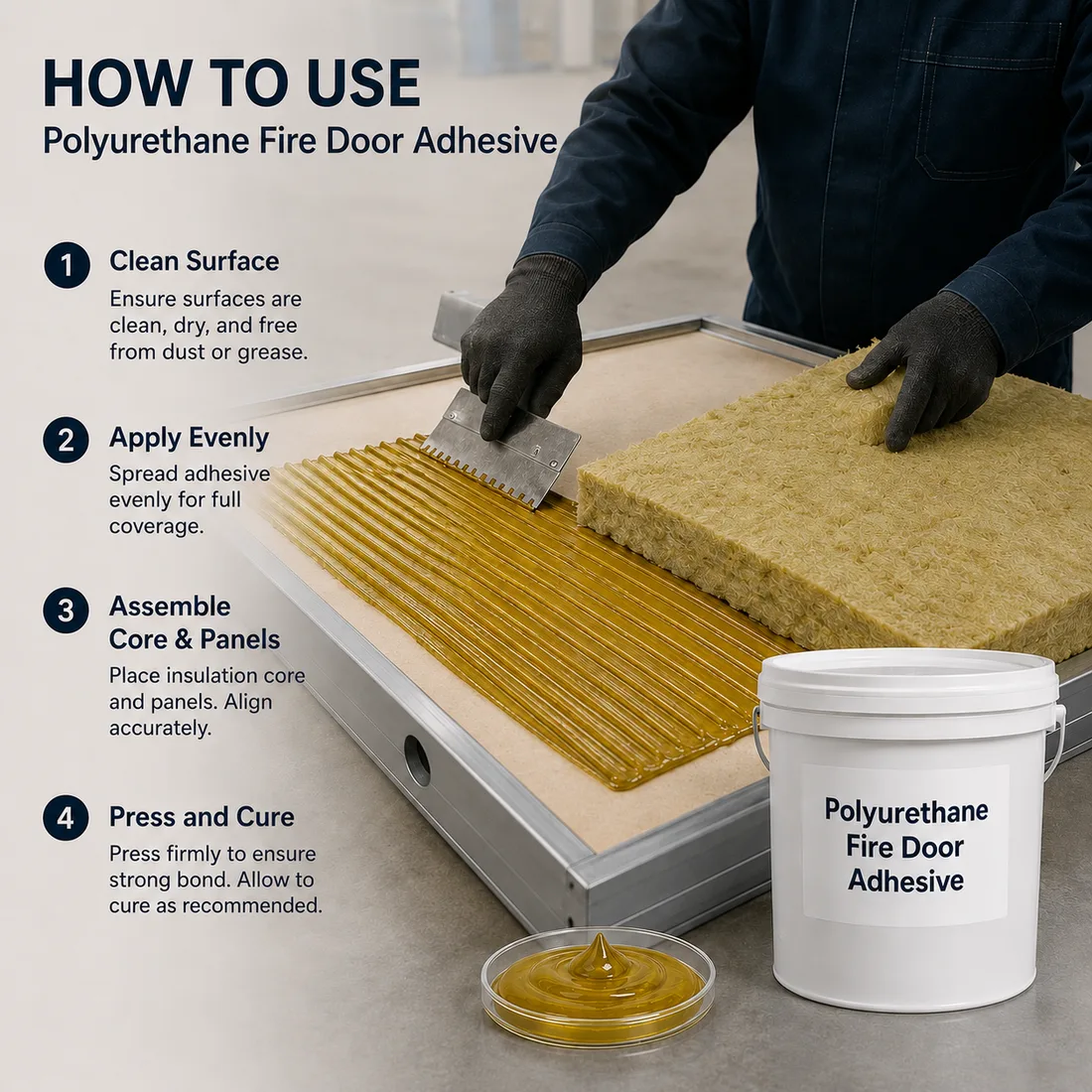 HOW TO USE
Polyurethane Fire Door Adhesive

1 Clean Surface
Ensure surfaces are clean, dry, and free from dust or grease.

2 Apply Evenly
Spread adhesive evenly for full coverage.

3 Assemble Core & Panels
Place insulation core and panels. Align accurately.

4 Press and Cure
Press firmly to ensure strong bond. Allow to cure as recommended.

Polyurethane Fire Door Adhesive