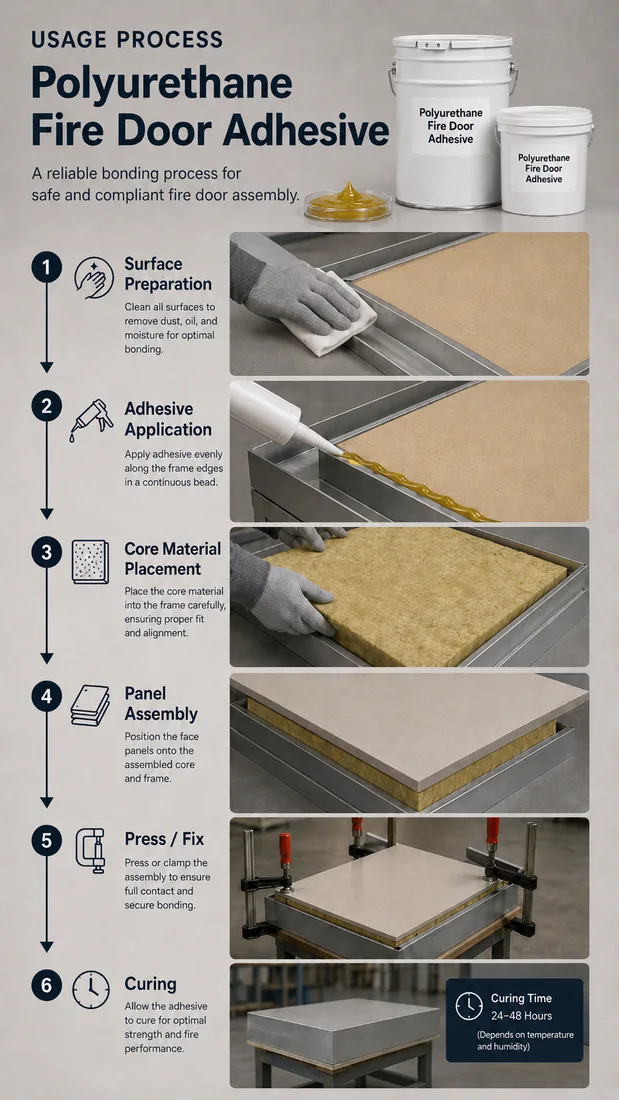 USAGE PROCESS

Polyurethane Fire Door Adhesive

A reliable bonding process for safe and compliant fire door assembly.

Polyurethane Fire Door Adhesive

Polyurethane Fire Door Adhesive

1

Surface Preparation

Clean all surfaces to remove dust, oil, and moisture for optimal bonding.

2

Adhesive Application

Apply adhesive evenly along the frame edges in a continuous bead.

3

Core Material Placement

Place the core material into the frame carefully, ensuring proper fit and alignment.

4

Panel Assembly

Position the face panels onto the assembled core and frame.

5

Press / Fix

Press or clamp the assembly to ensure full contact and secure bonding.

6

Curing

Allow the adhesive to cure for optimal strength and fire performance.

Curing Time
24–48 Hours
(Depends on temperature and humidity)